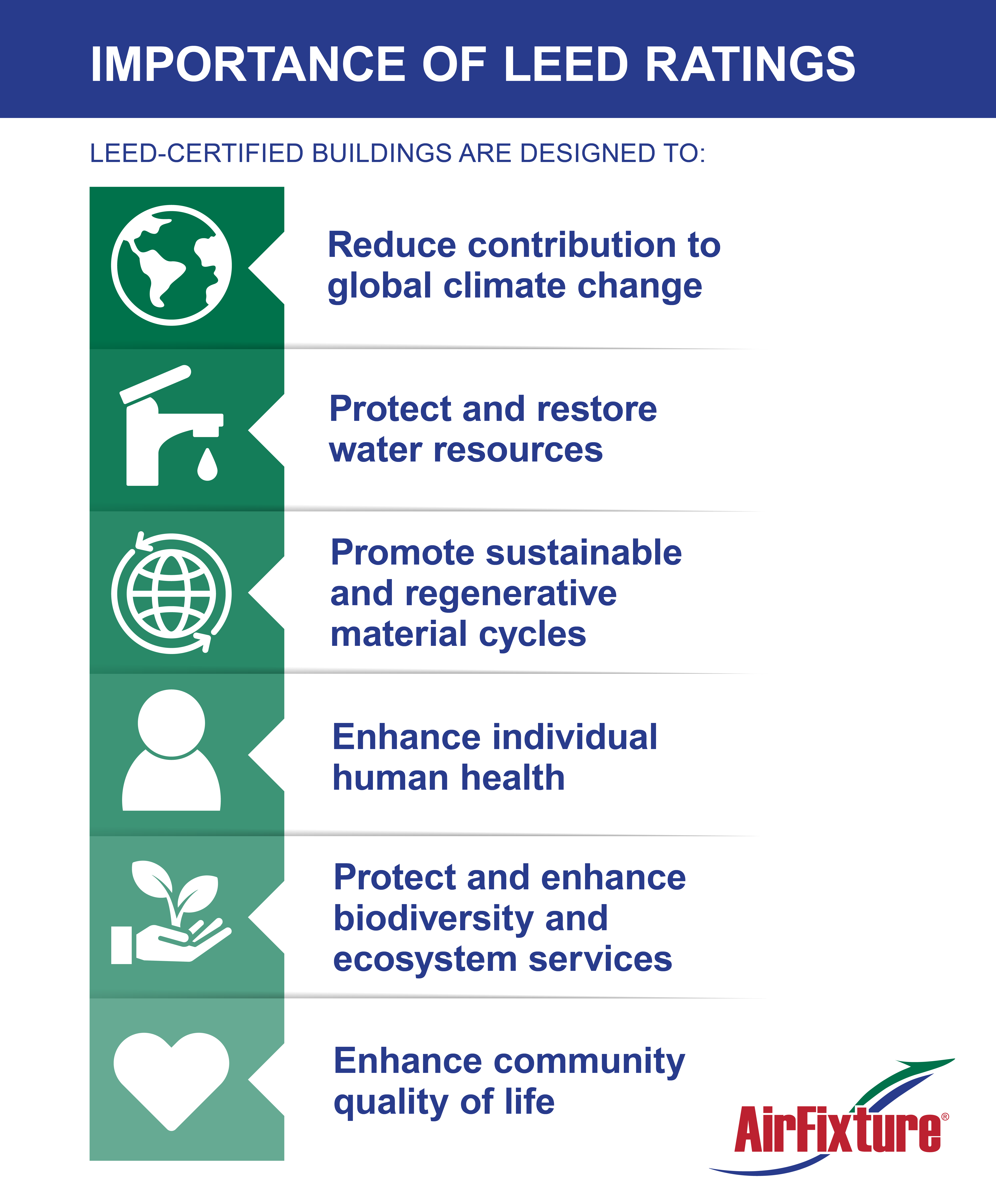 IMPORTANCE OF LEED RATINGS

LEED-CERTIFIED BUILDINGS ARE DESIGNED TO:

Reduce contribution to global climate change

Protect and restore water resources

Promote sustainable and regenerative material cycles

Enhance individual human health

Protect and enhance biodiversity and ecosystem services

Enhance community quality of life

AirFixture®